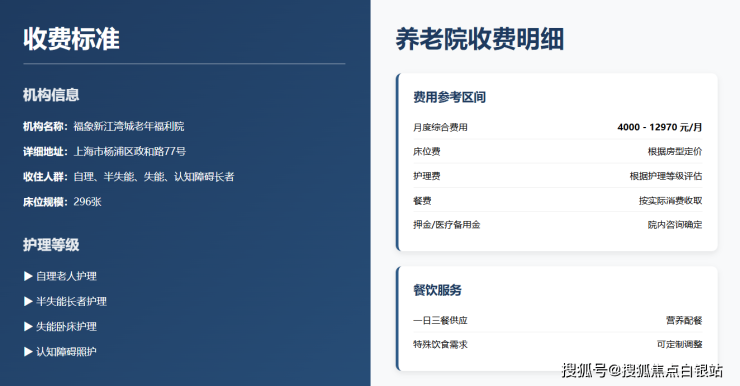 收费标准

机构信息

机构名称：福象新江湾城老年福利院

详细地址：上海市杨浦区政和路77号

收住人群：自理、半失能、失能、认知障碍长者

床位规模：296张

护理等级

▶ 自理老人护理

▶ 半失能长者护理

▶ 失能卧床护理

▶ 认知障碍照护

养老院收费明细

费用参考区间

| 月度综合费用 | 4000 - 12970 元/月 |
|---|---|
| 床位费 | 根据房型定价 |
| 护理费 | 根据护理等级评估 |
| 餐费 | 按实际消费收取 |
| 押金/医疗备用金 | 院内咨询确定 |

餐饮服务

| 一日三餐供应 | 营养配餐 |
|---|---|
| 特殊饮食需求 | 可定制调整 |

搜狐号@搜狐焦点白银站