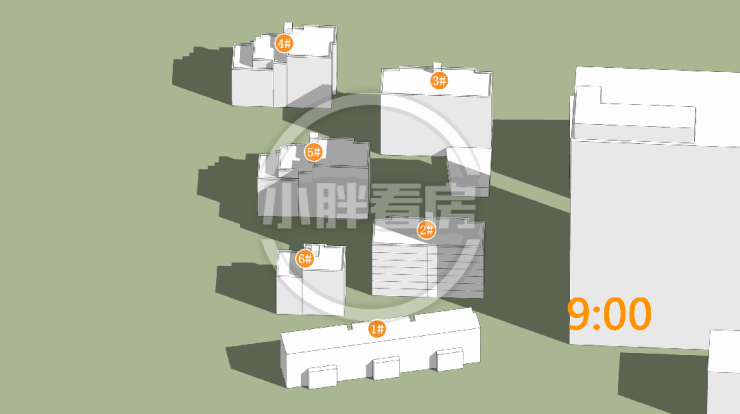 4#
3#
5#
小胖看房
2#
6#
1#
9:00