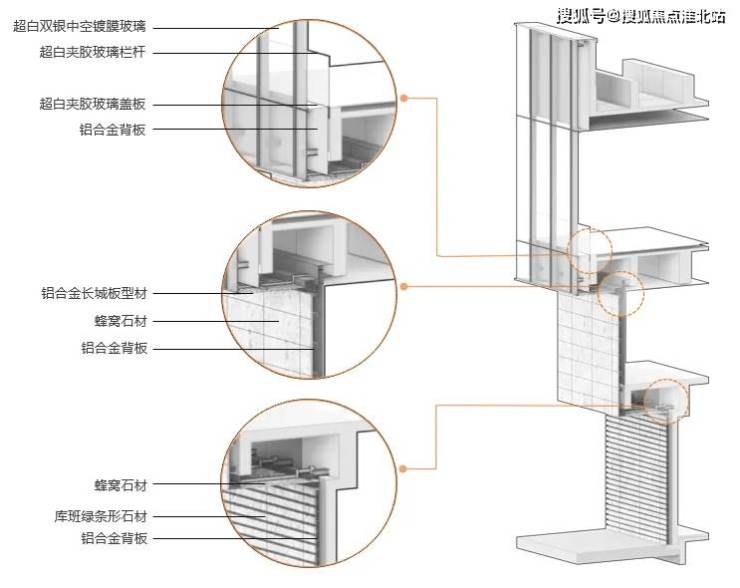 搜狐号@搜狐焦点淮北站

超白双银中空镀膜玻璃
超白夹胶玻璃栏杆
超白夹胶玻璃盖板
铝合金背板

铝合金长城板型材
蜂窝石材
铝合金背板

蜂窝石材
库班绿条形石材
铝合金背板