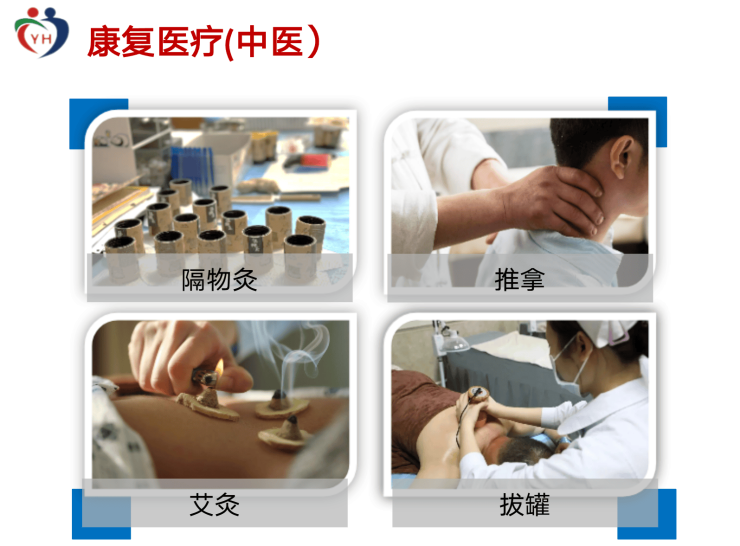 YH

康复医疗(中医)

隔物灸

推拿

艾灸

拔罐