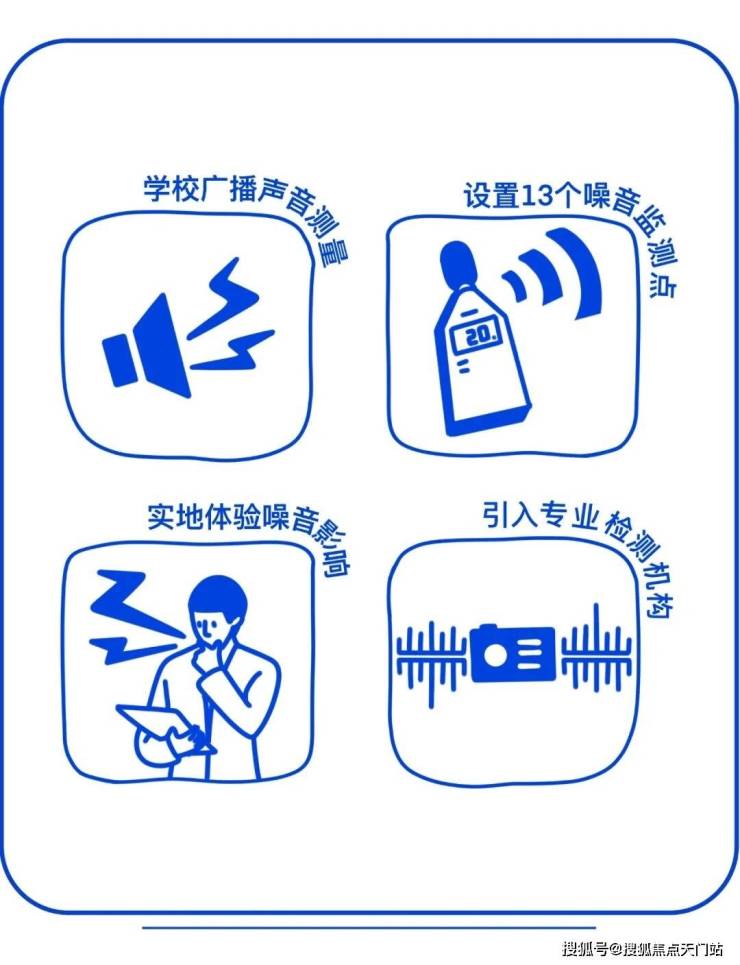 学校广播声音测量

设置13个噪音监测点

20.

实地体验噪音影响

引入专业检测机构

搜狐号@搜狐焦点天门站