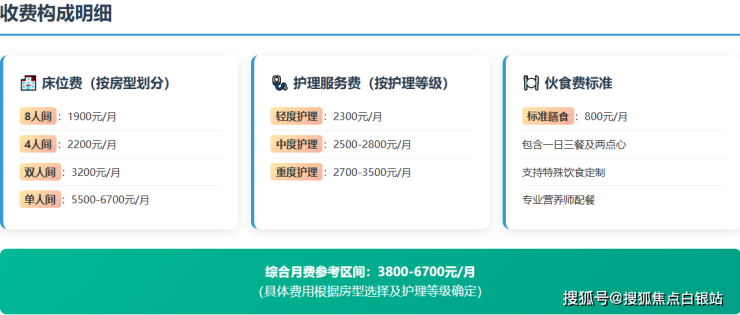 收费构成明细

床位费（按房型划分）

8人间：1900元/月

4人间：2200元/月

双人间：3200元/月

单人间：5500-6700元/月

护理服务费（按护理等级）

轻度护理：2300元/月

中度护理：2500-2800元/月

重度护理：2700-3500元/月

伙食费标准

标准膳食：800元/月

包含一日三餐及两点心

支持特殊饮食定制

专业营养师配餐

综合月费参考区间：3800-6700元/月
（具体费用根据房型选择及护理等级确定）

搜狐号@搜狐焦点白银站