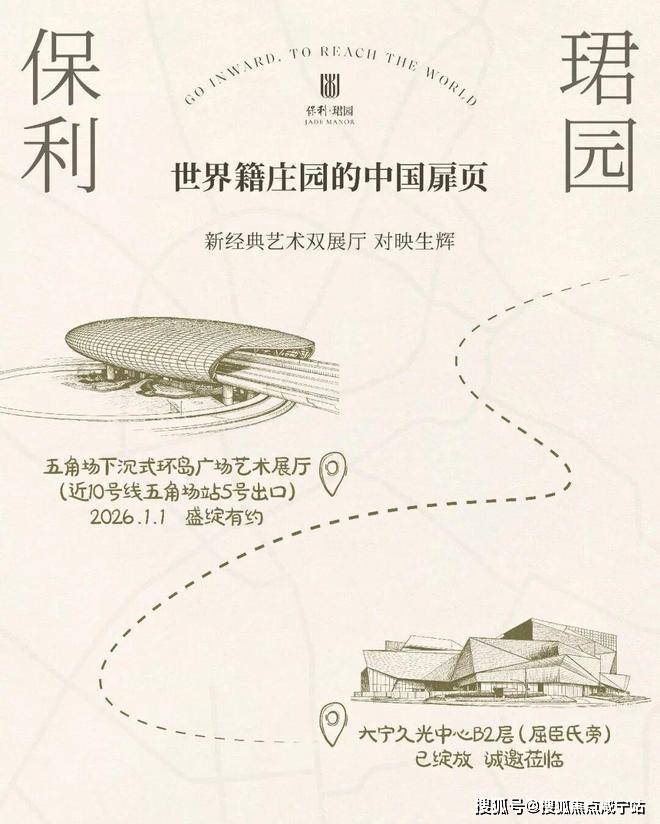 保利

GO INWARD, TO REACH THE WORLD

保利·珺园
JADE MANOR

珺园

世界籍庄园的中国扉页

新经典艺术双展厅 对映生辉

五角场下沉式环岛广场艺术展厅
(近10号线五角场站5号出口)
2026.1.1 盛绽有约

大宁久光中心B2层(屈臣氏旁)
已绽放 诚邀莅临

搜狐号@搜狐焦点咸宁站