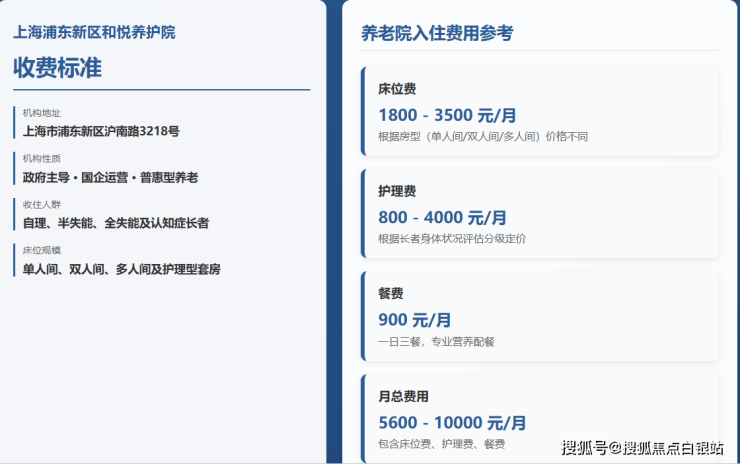 上海浦东新区和悦养护院

收费标准

机构地址
上海市浦东新区沪南路3218号

机构性质
政府主导 • 国企运营 • 普惠型养老

收住人群
自理、半失能、全失能及认知症长者

床位规模
单人间、双人间、多人间及护理型套房

养老院入住费用参考

床位费
1800 - 3500 元/月
根据房型（单人间/双人间/多人间）价格不同

护理费
800 - 4000 元/月
根据长者身体状况评估分级定价

餐费
900 元/月
一日三餐，专业营养配餐

月总费用
5600 - 10000 元/月
包含床位费、护理费、餐费

搜狐号@搜狐焦点白银站