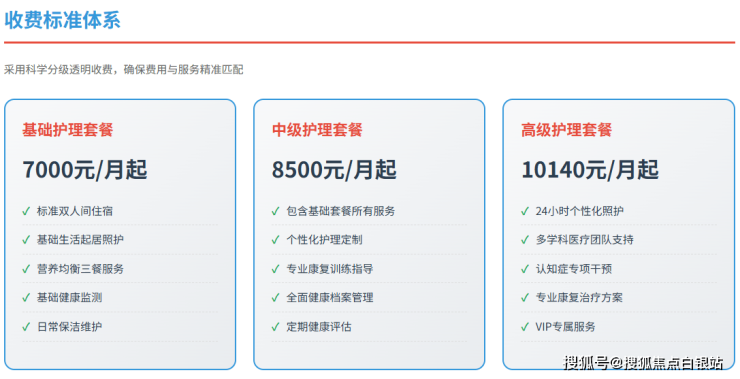 收费标准体系

采用科学分级透明收费，确保费用与服务精准匹配

基础护理套餐

7000元/月起

✓ 标准双人间住宿
✓ 基础生活起居照护
✓ 营养均衡三餐服务
✓ 基础健康监测
✓ 日常保洁维护

中级护理套餐

8500元/月起

✓ 包含基础套餐所有服务
✓ 个性化护理定制
✓ 专业康复训练指导
✓ 全面健康档案管理
✓ 定期健康评估

高级护理套餐

10140元/月起

✓ 24小时个性化照护
✓ 多学科医疗团队支持
✓ 认知症专项干预
✓ 专业康复治疗方案
✓ VIP专属服务

搜狐号@搜狐焦点白银站