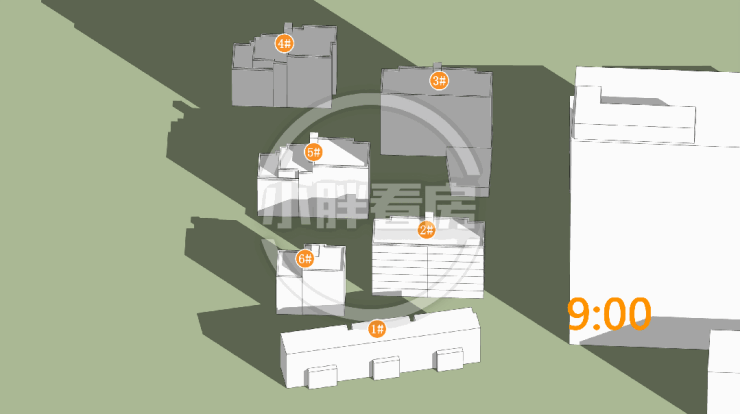 4#

3#

5#

小胖看房

2#

6#

1#

9:00