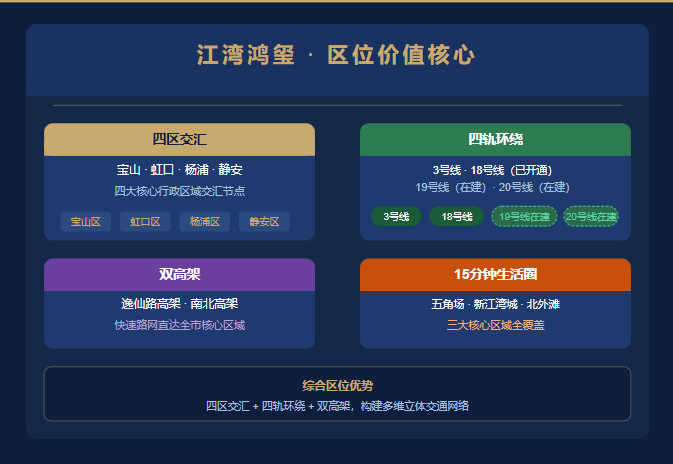 江湾鸿玺 · 区位价值核心

四区交汇

宝山 · 虹口 · 杨浦 · 静安

四大核心行政区域交汇节点

宝山区 虹口区 杨浦区 静安区

四轨环绕

3号线 · 18号线（已开通）

19号线（在建）· 20号线（在建）

3号线 18号线 19号线在建 20号线在建

双高架

逸仙路高架 · 南北高架

快速路网直达全市核心区域

15分钟生活圈

五角场 · 新江湾城 · 北外滩

三大核心区域全覆盖

综合区位优势

四区交汇 + 四轨环绕 + 双高架，构建多维立体交通网络