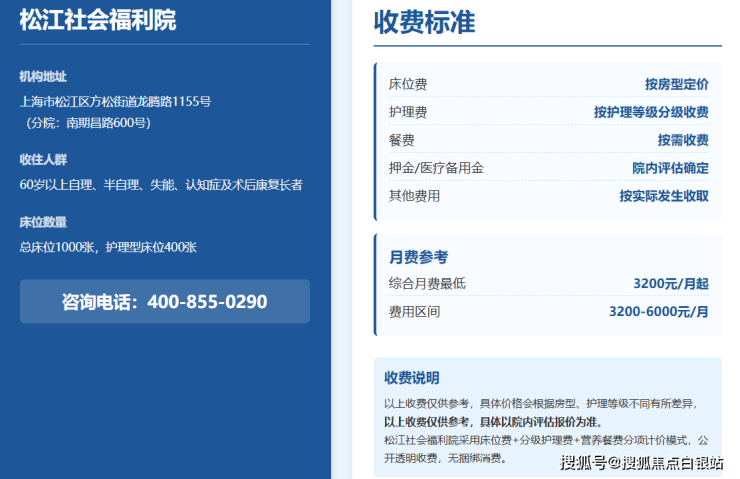 松江社会福利院

机构地址

上海市松江区方松街道龙腾路1155号
（分院：南期昌路600号）

收住人群

60岁以上自理、半自理、失能、认知症及术后康复长者

床位数量

总床位1000张，护理型床位400张

咨询电话：400-855-0290

收费标准

床位费 按房型定价
护理费 按护理等级分级收费
餐费 按需收费
押金/医疗备用金 院内评估确定
其他费用 按实际发生收取

月费参考

综合月费最低 3200元/月起
费用区间 3200-6000元/月

收费说明

以上收费仅供参考，具体价格会根据房型、护理等级不同有所差异，以上收费仅供参考，具体以院内评估报价为准。

松江社会福利院采用床位费+分级护理费+营养餐费分项计价模式，公开透明收费，无捆绑消费。

搜狐号@搜狐焦点白银站