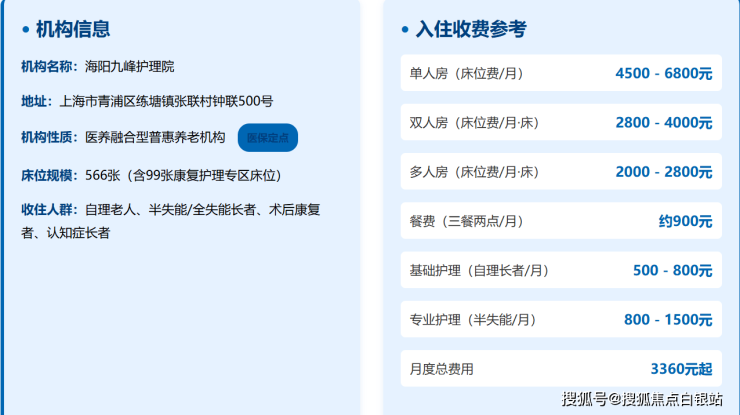 • 机构信息

机构名称：海阳九峰护理院

地址：上海市青浦区练塘镇张联村钟联500号

机构性质：医养融合型普惠养老机构 医保定点

床位规模：566张（含99张康复护理专区床位）

收住人群：自理老人、半失能/全失能长者、术后康复者、认知症长者

• 入住收费参考

单人房（床位费/月） 4500 - 6800元

双人房（床位费/月·床） 2800 - 4000元

多人房（床位费/月·床） 2000 - 2800元

餐费（三餐两点/月） 约900元

基础护理（自理长者/月） 500 - 800元

专业护理（半失能/月） 800 - 1500元

月度总费用 3360元起

搜狐号@搜狐焦点白银站