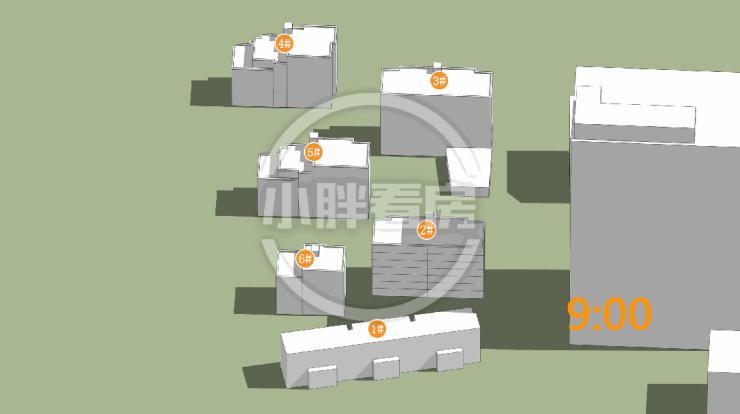 4#
3#
5#
小胖看房
2#
6#
1#
9:00